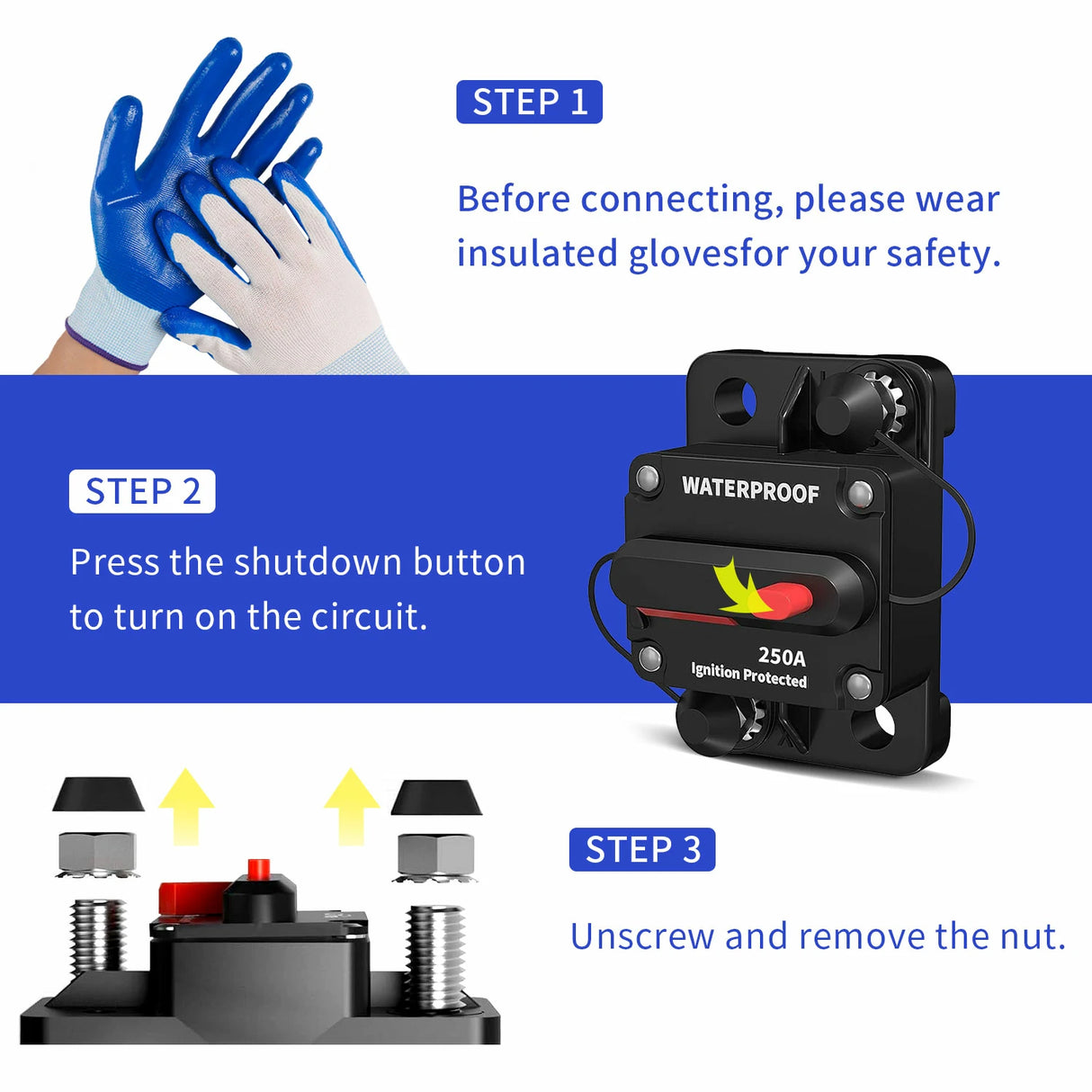 STEP 1

Before connecting, please wear insulated glovesfor your safety.

STEP 2

Press the shutdown button to turn on the circuit.

WATERPROOF

250A
Ignition Protected

STEP 3

Unscrew and remove the nut.