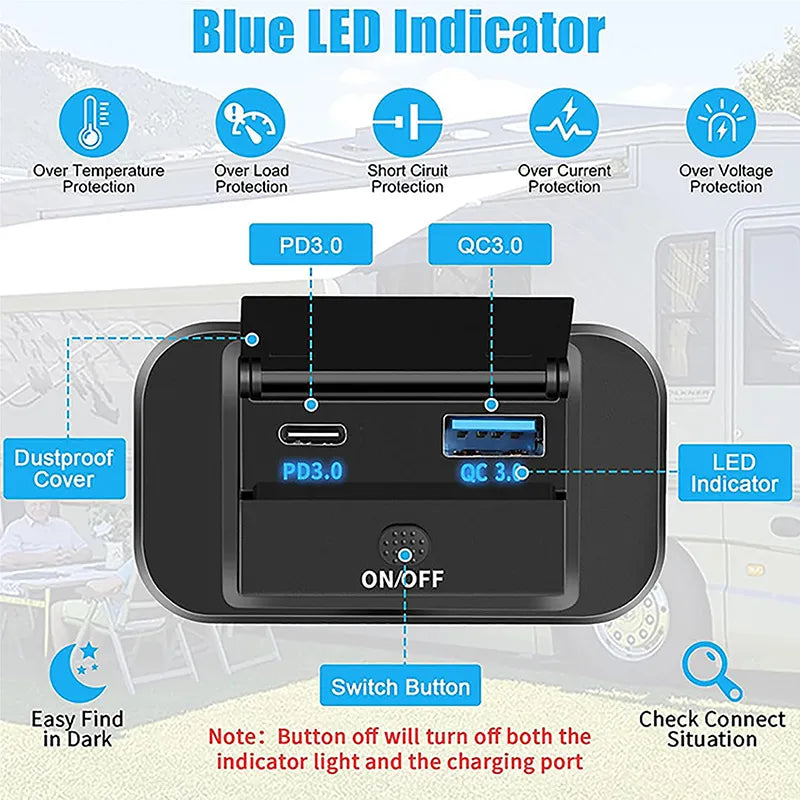 Blue LED Indicator

Over Temperature Protection

Over Load Protection

Short Ciruit Protection

Over Current Protection

Over Voltage Protection

PD3.0

QC3.0

Dustproof Cover

PD3.0

QC 3.0

LED Indicator

ON/OFF

Switch Button

Easy Find in Dark

Check Connect Situation

Note: Button off will turn off both the indicator light and the charging port